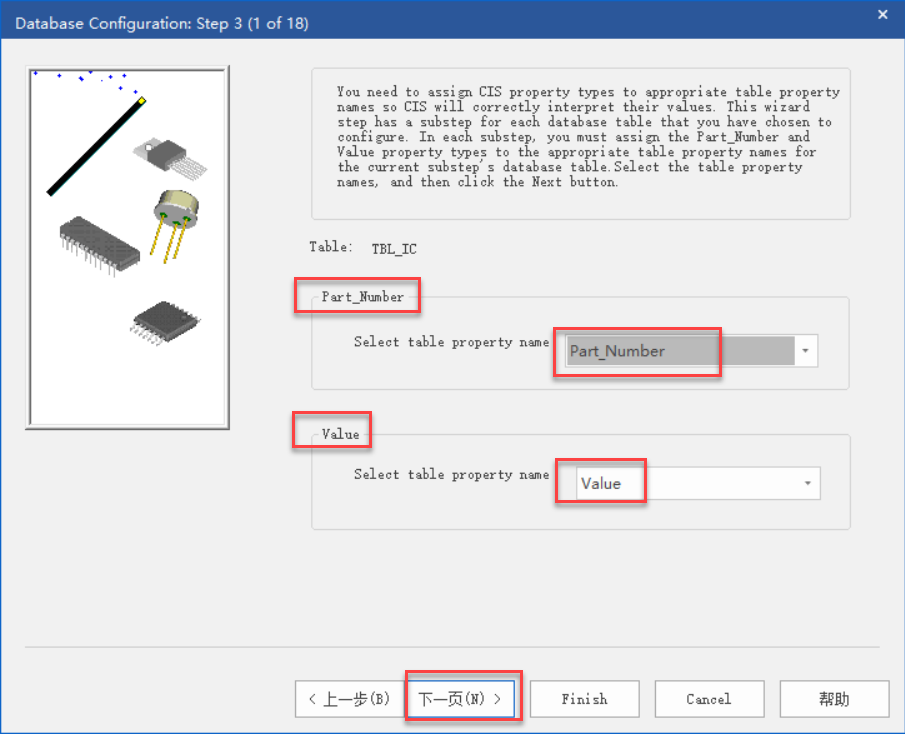 Database Configuration: Step 3 (1 of 18)

×

You need to assign CIS property types to appropriate table property names so CIS will correctly interpret their values. This wizard step has a substep for each database table that you have chosen to configure. In each substep, you must assign the Part_Number and Value property types to the appropriate table property names for the current substep's database table.Select the table property names, and then click the Next button.

Table: TBL_IC

Part_Number

Select table property name Part_Number

Value

Select table property name Value

< 上一步(B) 下一页(N) > Finish Cancel 帮助